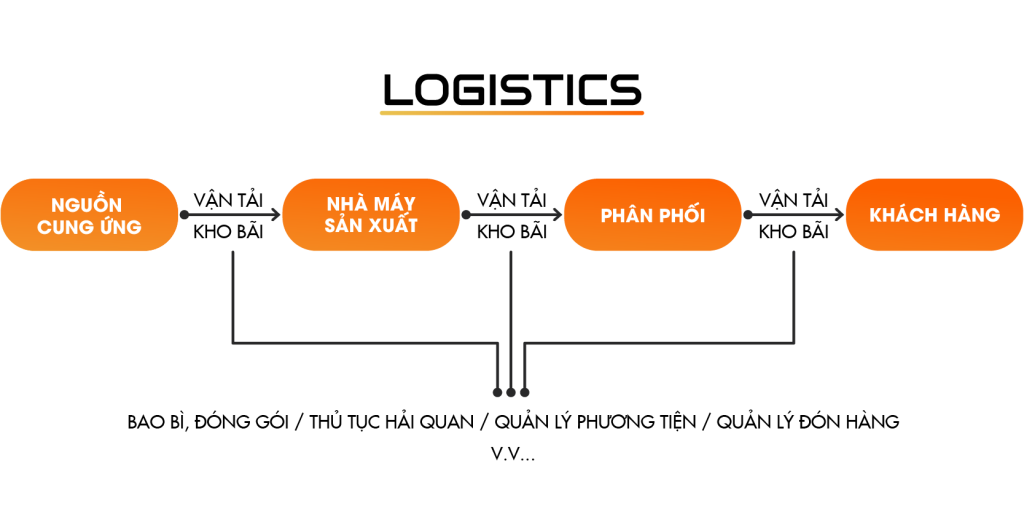 LOGISTICS

NGUỒN CUNG ỨNG

VẬN TẢI
KHO BÃI

NHÀ MÁY SẢN XUẤT

VẬN TẢI
KHO BÃI

PHÂN PHỐI

VẬN TẢI
KHO BÃI

KHÁCH HÀNG

BAO BÌ, ĐÓNG GÓI / THỦ TỤC HẢI QUAN / QUẢN LÝ PHƯƠNG TIỆN / QUẢN LÝ ĐÓN HÀNG
V.V...